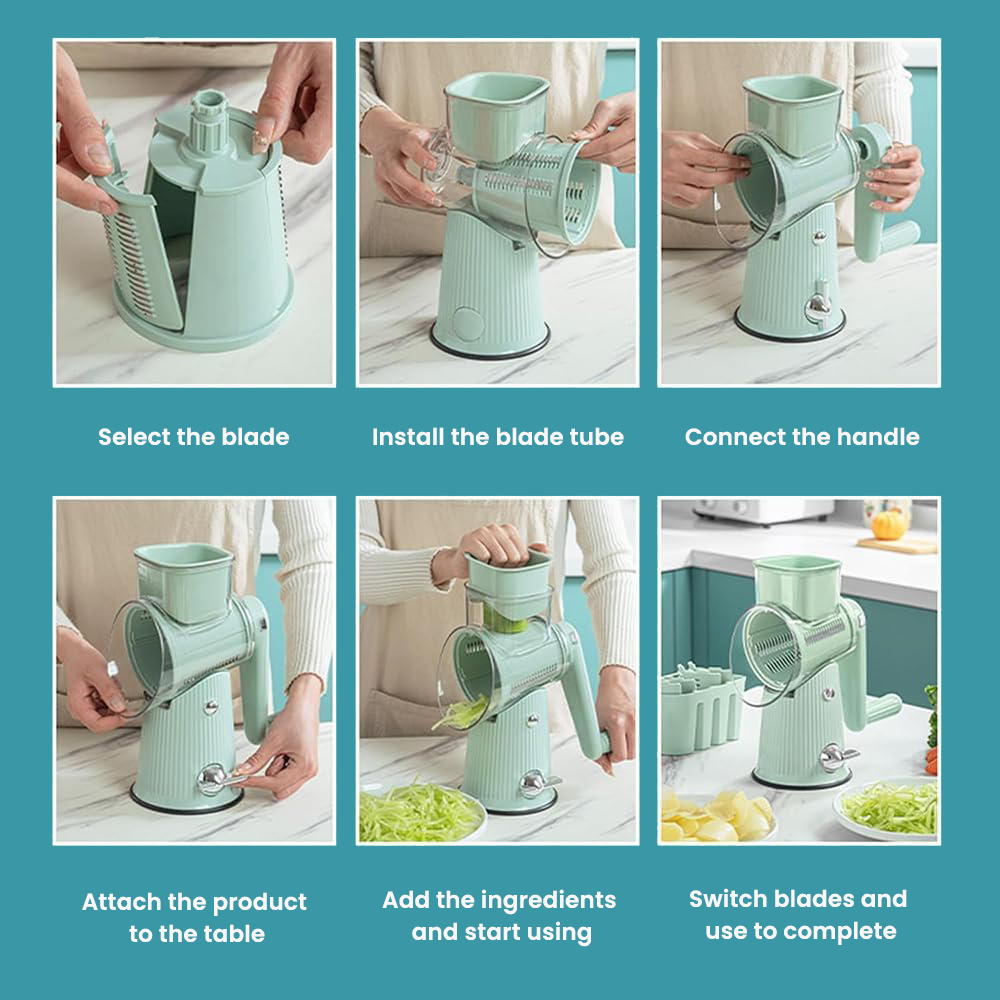 Select the blade

Install the blade tube

Connect the handle

Attach the product to the table

Add the ingredients and start using

Switch blades and use to complete