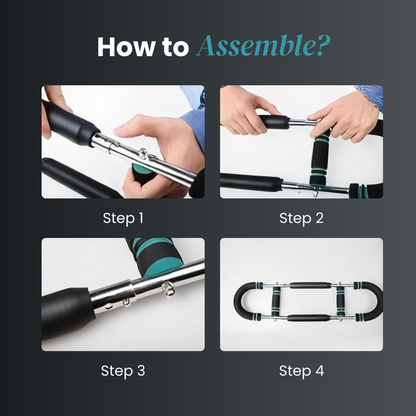 How to Assemble?

Step 1

Step 2

Step 3

Step 4