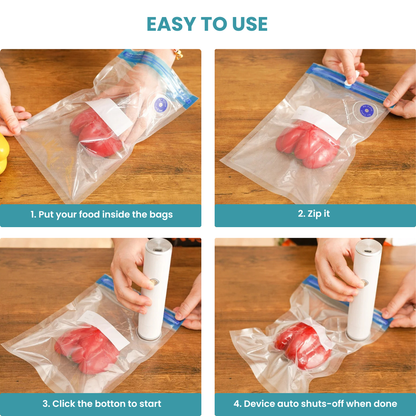 EASY TO USE

1. Put your food inside the bags

2. Zip it

3. Click the botton to start

4. Device auto shuts-off when done