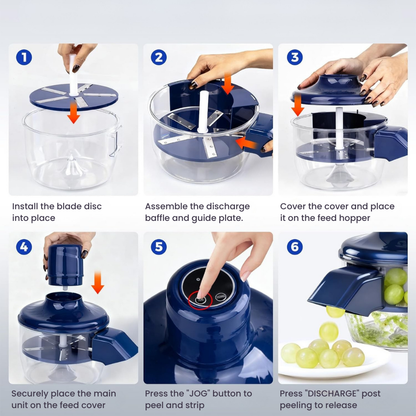 1

Install the blade disc into place

2

Assemble the discharge baffle and guide plate.

3

Cover the cover and place it on the feed hopper

4

Securely place the main unit on the feed cover

5

Press the "JOG" button to peel and strip

6

Press "DISCHARGE" post peeling to release