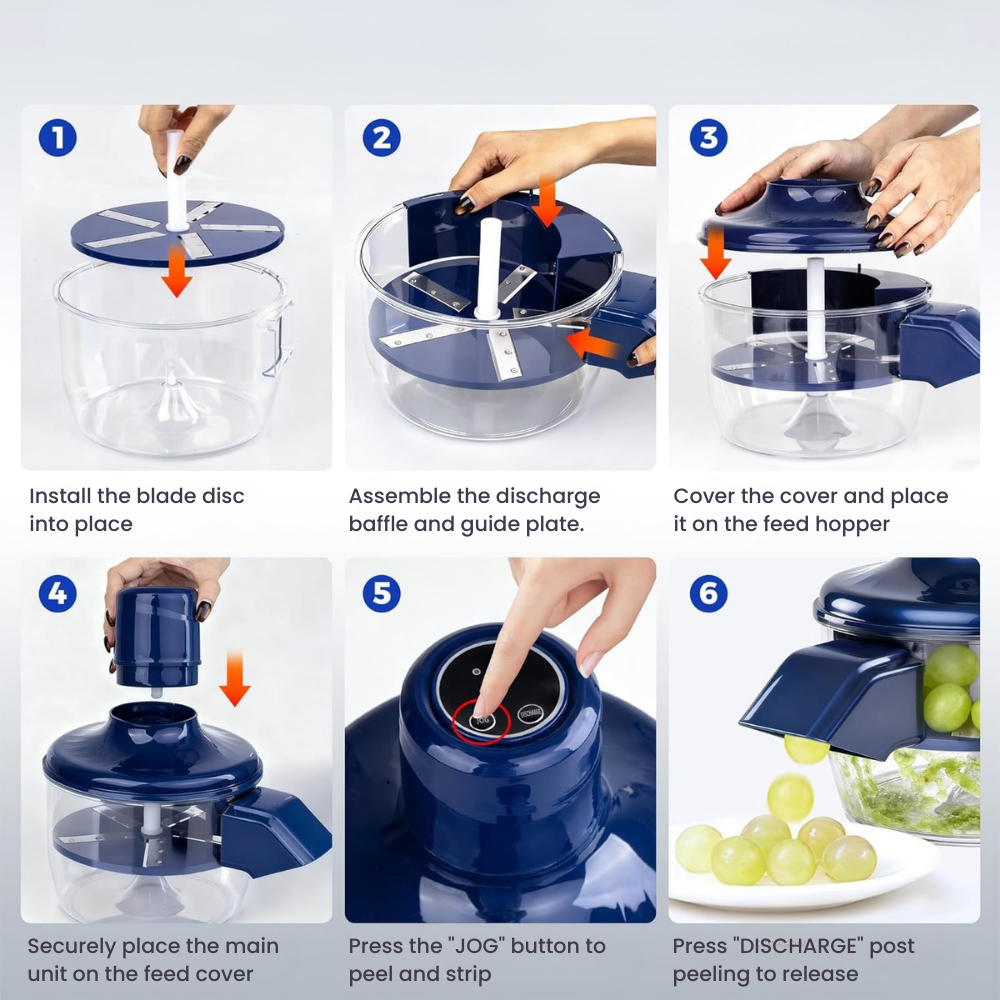 1

Install the blade disc into place

2

Assemble the discharge baffle and guide plate.

3

Cover the cover and place it on the feed hopper

4

Securely place the main unit on the feed cover

5

JOG

DISCHARGE

Press the "JOG" button to peel and strip

6

Press "DISCHARGE" post peeling to release